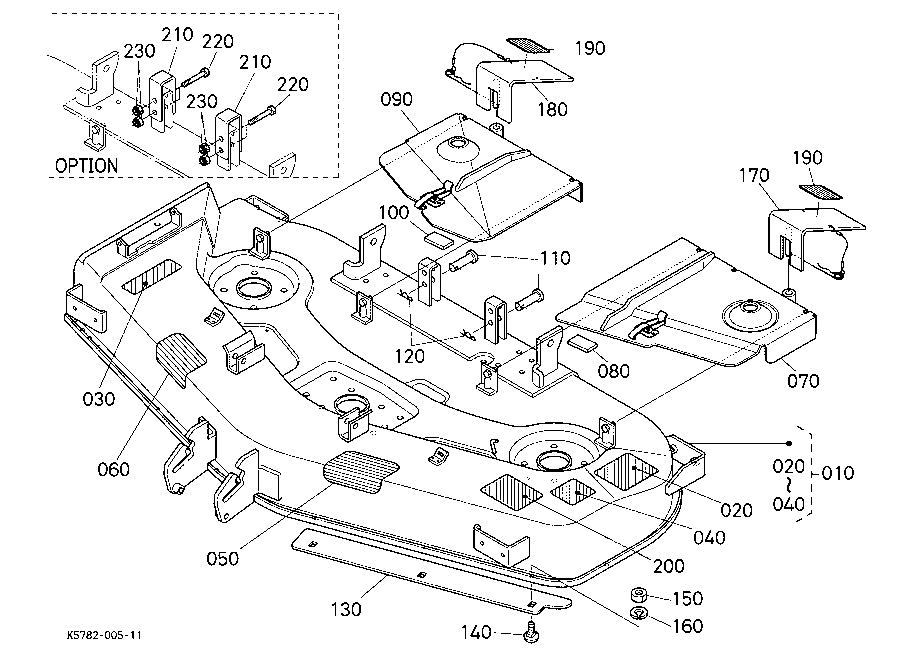 230
210
220
210
220
230
OPTION
190
180
090
190
170
100
110
120
080
070
030
060
020
~
040
010
020
040
050
200
130
150
160
140
K5782-005-11